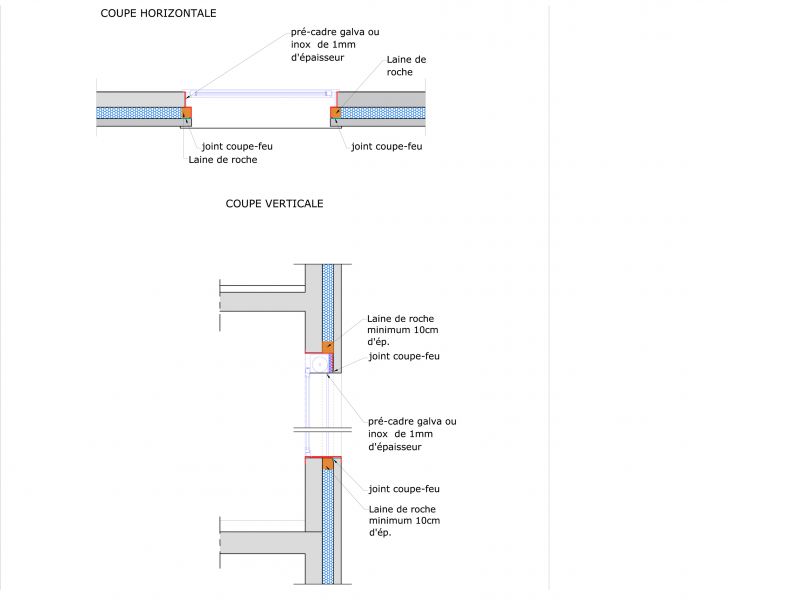 COUPE HORIZONTALE

pré-cadre galva ou inox de 1mm d'épaisseur

Laine de roche

joint coupe-feu

Laine de roche

joint coupe-feu

COUPE VERTICALE

Laine de roche minimum 10cm d'ép.

joint coupe-feu

pré-cadre galva ou inox de 1mm d'épaisseur

joint coupe-feu

Laine de roche minimum 10cm d'ép.